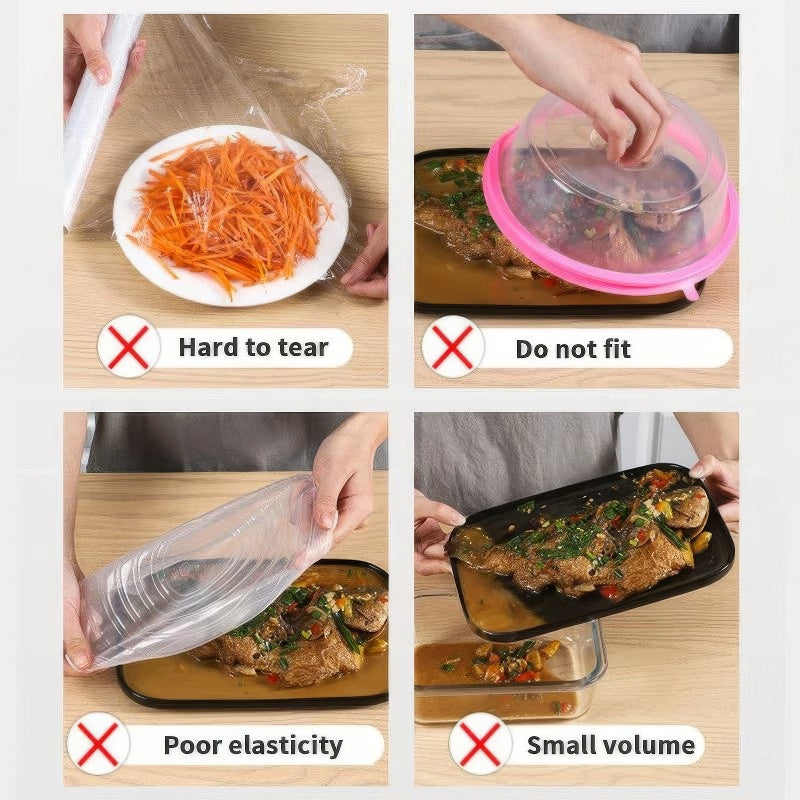 Hard to tear

Do not fit

Poor elasticity

Small volume