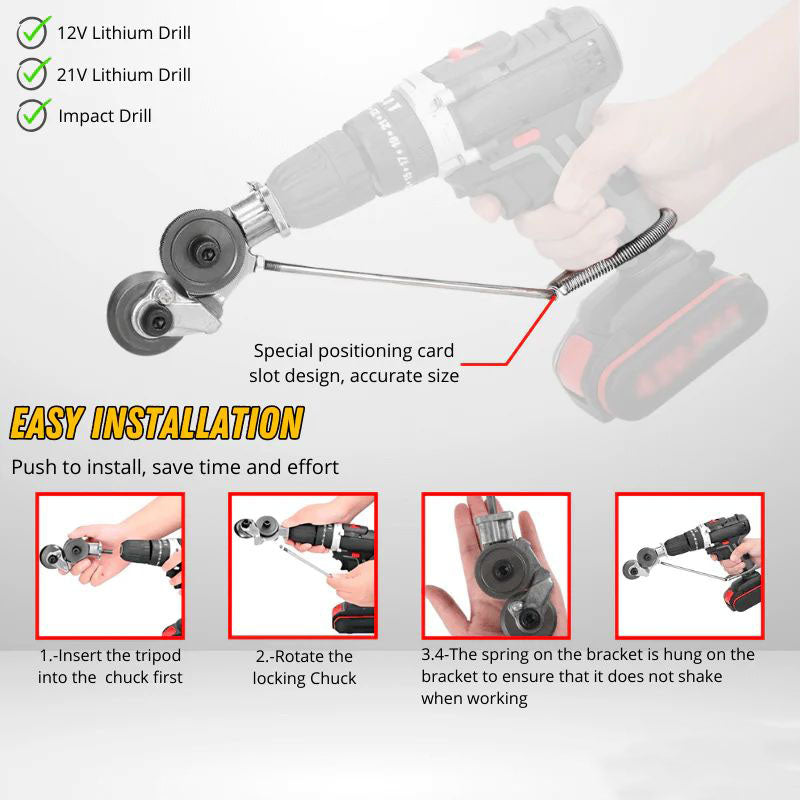 12V Lithium Drill

21V Lithium Drill

Impact Drill

Special positioning card slot design, accurate size

EASY INSTALLATION

Push to install, save time and effort

1.-Insert the tripod into the chuck first

2.-Rotate the locking Chuck

3.4-The spring on the bracket is hung on the bracket to ensure that it does not shake when working