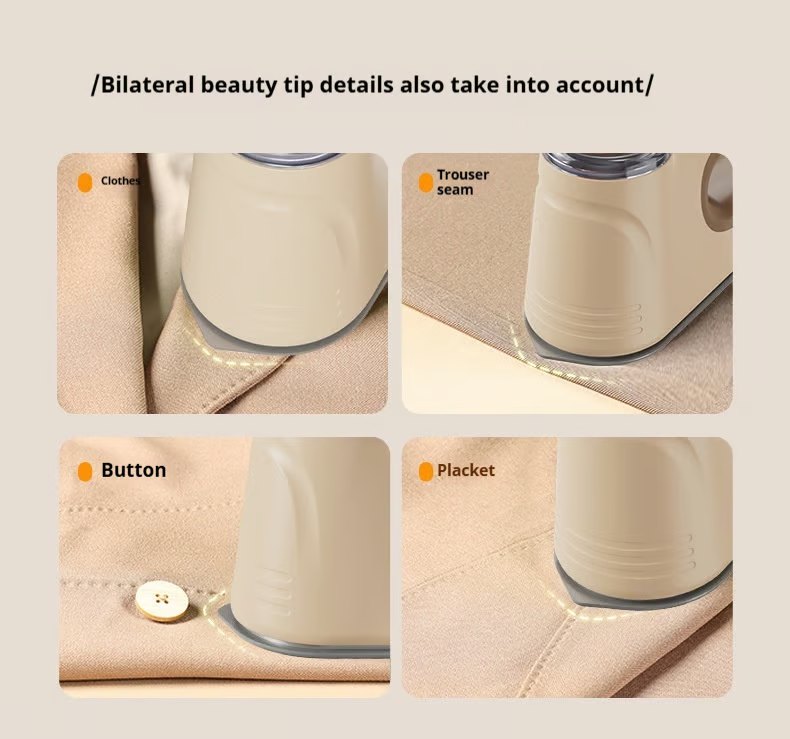 /Bilateral beauty tip details also take into account/

Clothes

Trouser seam

Button

Placket