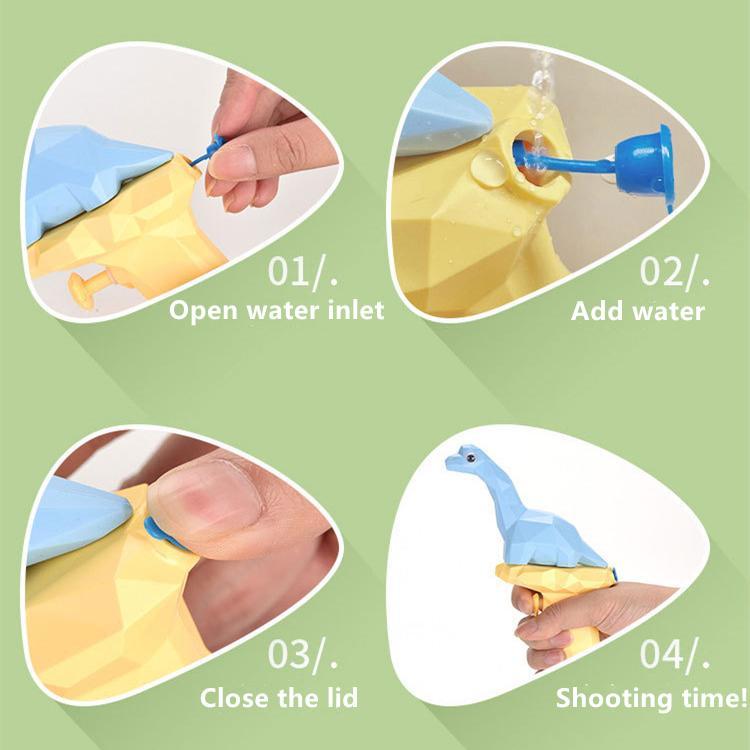 01/.
Open water inlet

02/.
Add water

03/.
Close the lid

04/.
Shooting time!