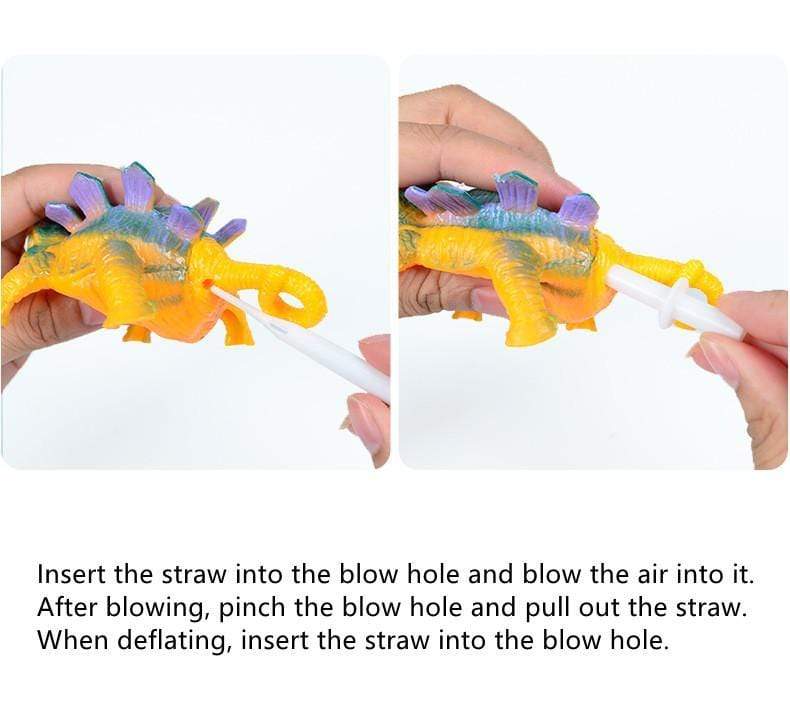 Insert the straw into the blow hole and blow the air into it.
After blowing, pinch the blow hole and pull out the straw.
When deflating, insert the straw into the blow hole.