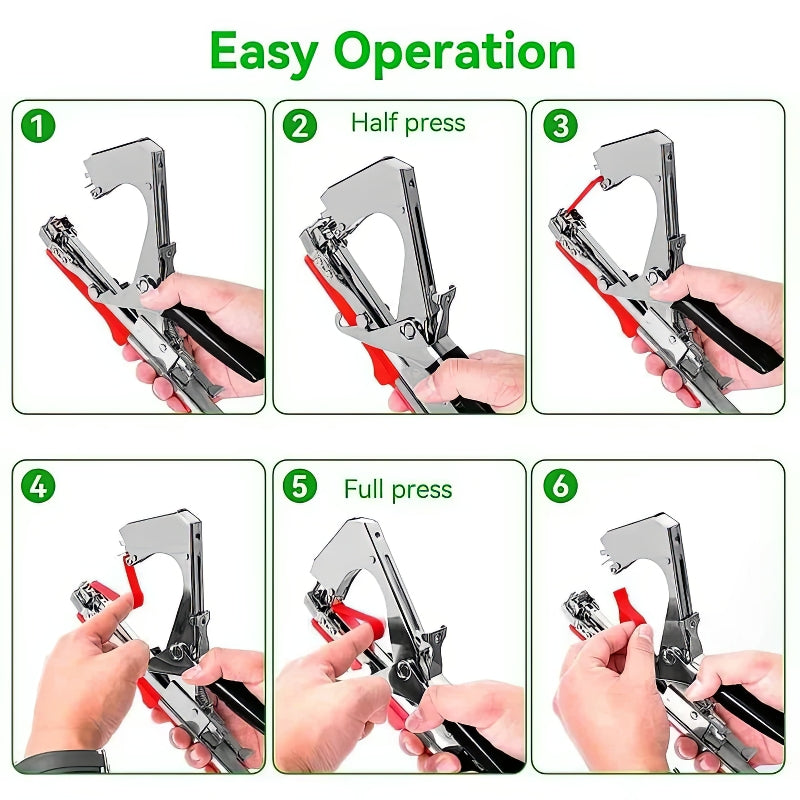 Easy Operation

1

2 Half press

3

4

5 Full press

6