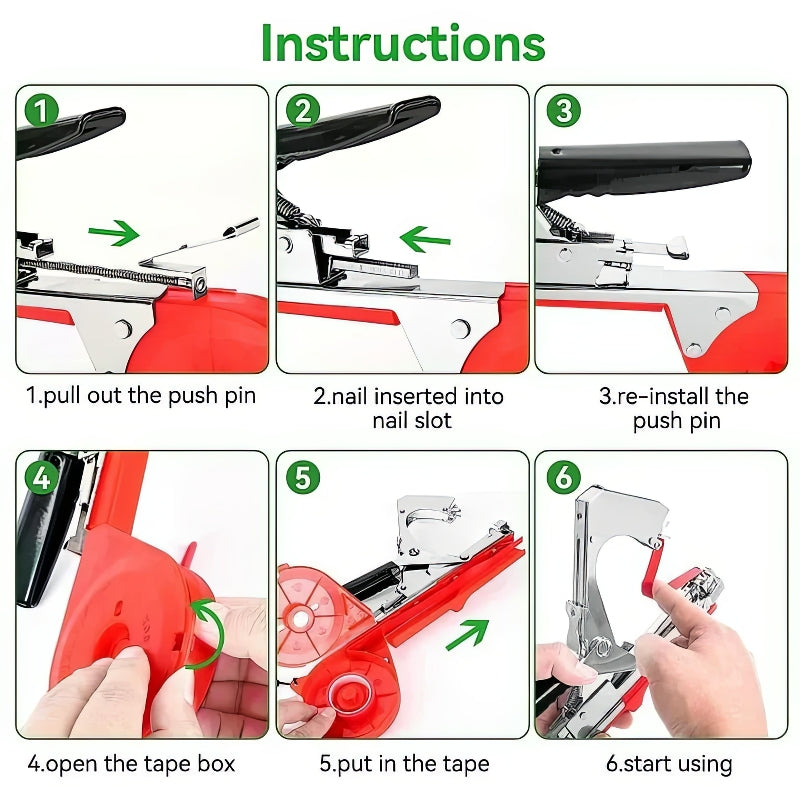 Instructions

1

1.pull out the push pin

2

2.nail inserted into nail slot

3

3.re-install the push pin

4

4.open the tape box

5

5.put in the tape

6

6.start using