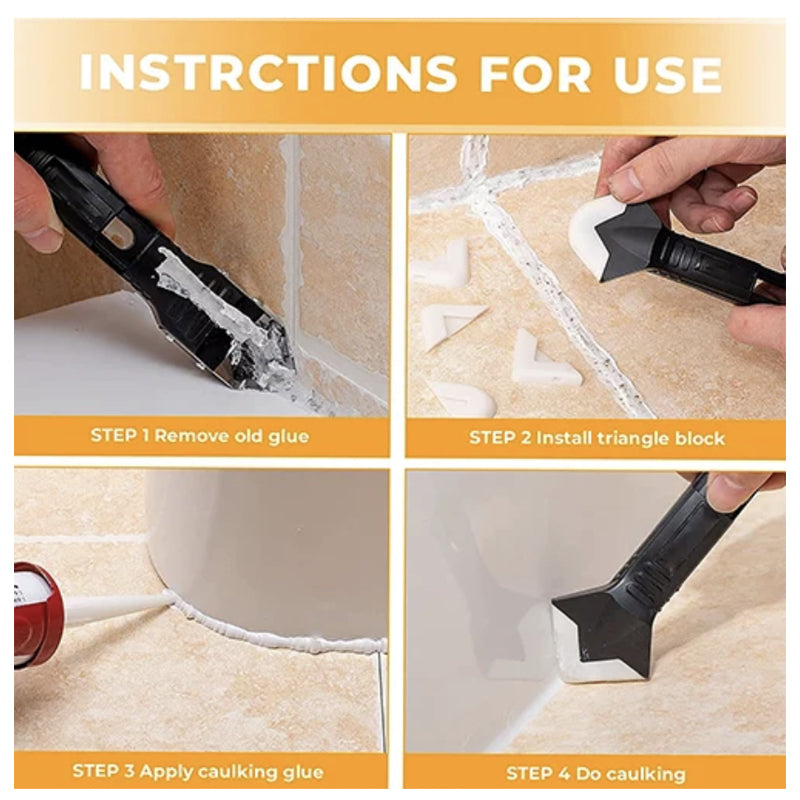 INSTRCTIONS FOR USE

STEP 1 Remove old glue

STEP 2 Install triangle block

STEP 3 Apply caulking glue

STEP 4 Do caulking