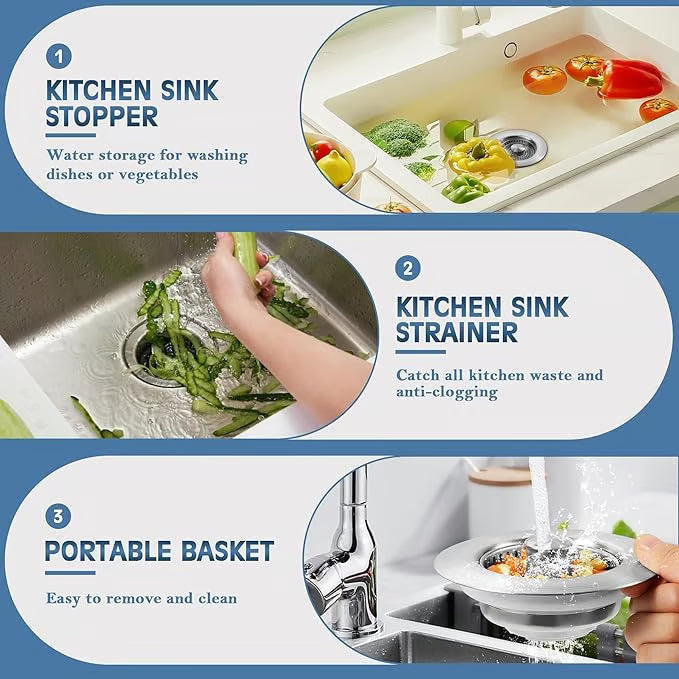 1

KITCHEN SINK STOPPER

Water storage for washing dishes or vegetables

2

KITCHEN SINK STRAINER

Catch all kitchen waste and anti-clogging

3

PORTABLE BASKET

Easy to remove and clean