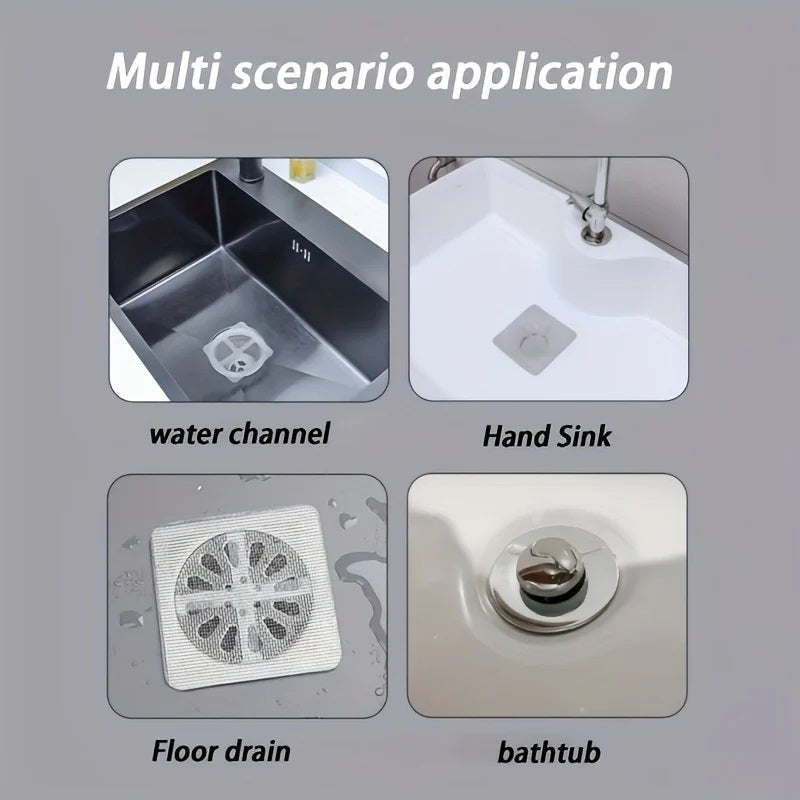 Multi scenario application

water channel

Hand Sink

Floor drain

bathtub