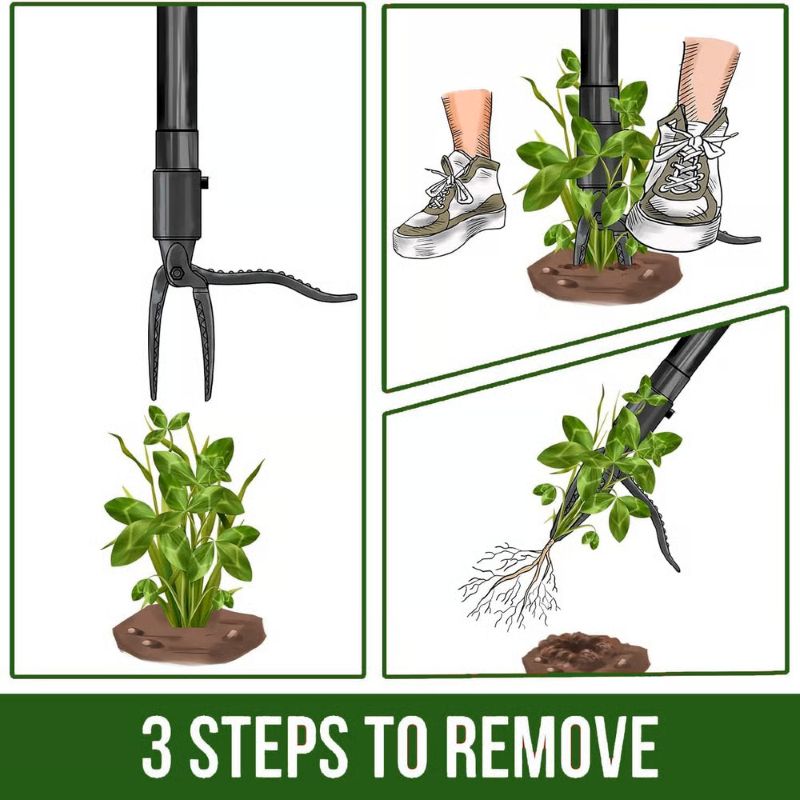 3 STEPS TO REMOVE